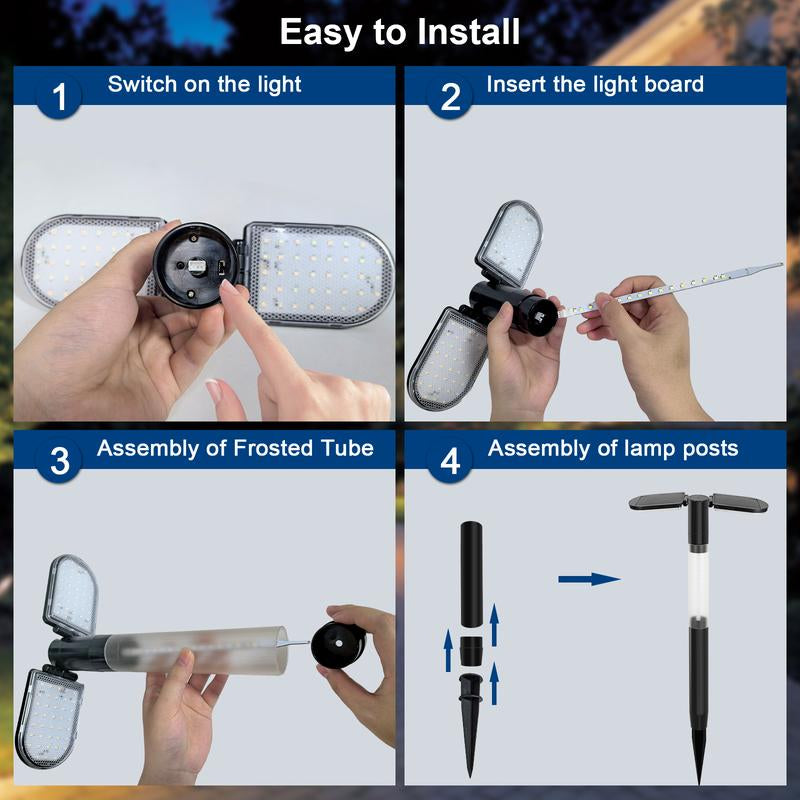 Easy to Install

1 Switch on the light

2 Insert the light board

3 Assembly of Frosted Tube

4 Assembly of lamp posts